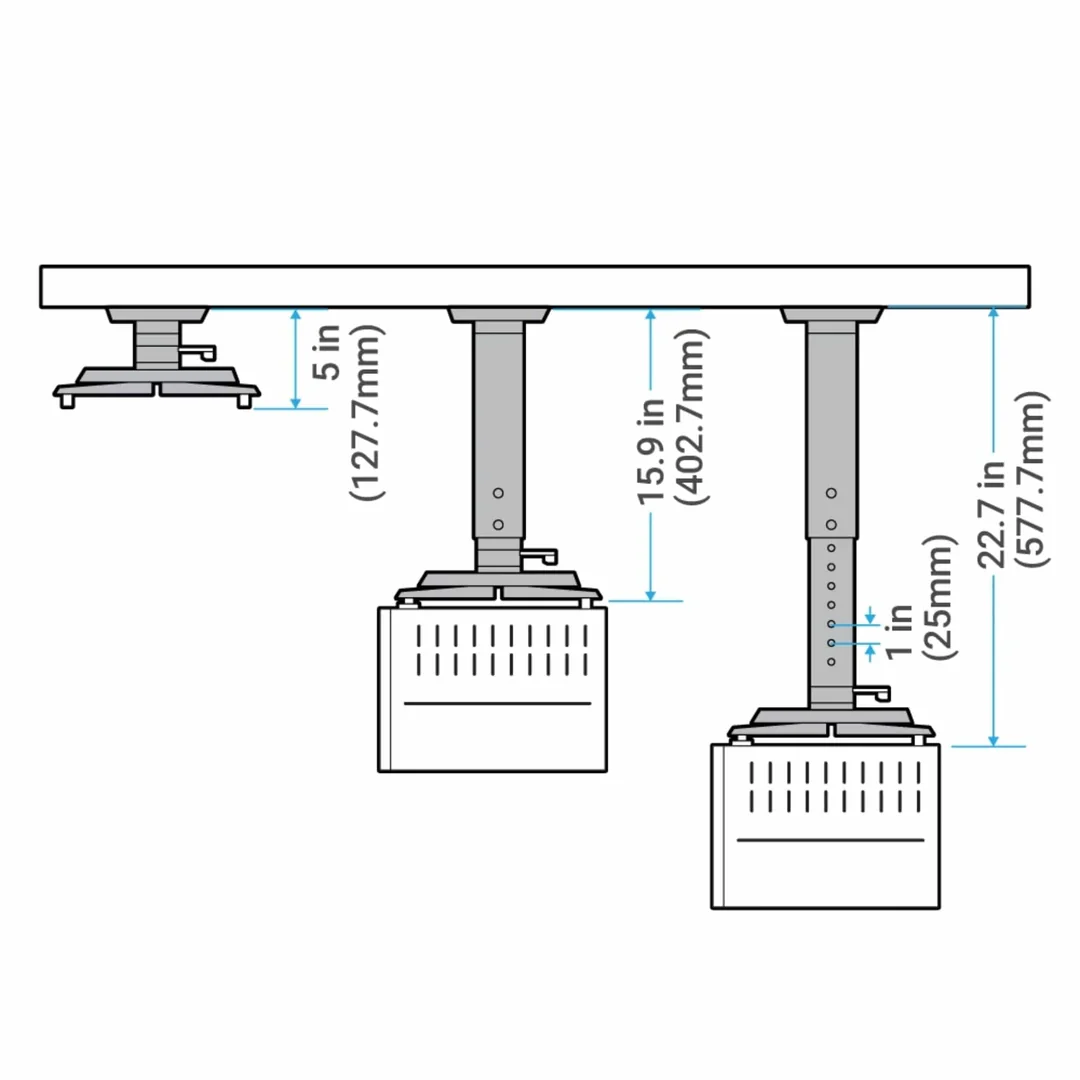 5 in
(127.7mm)

15.9 in
(402.7mm)

1 in
(25mm)

22.7 in
(577.7mm)